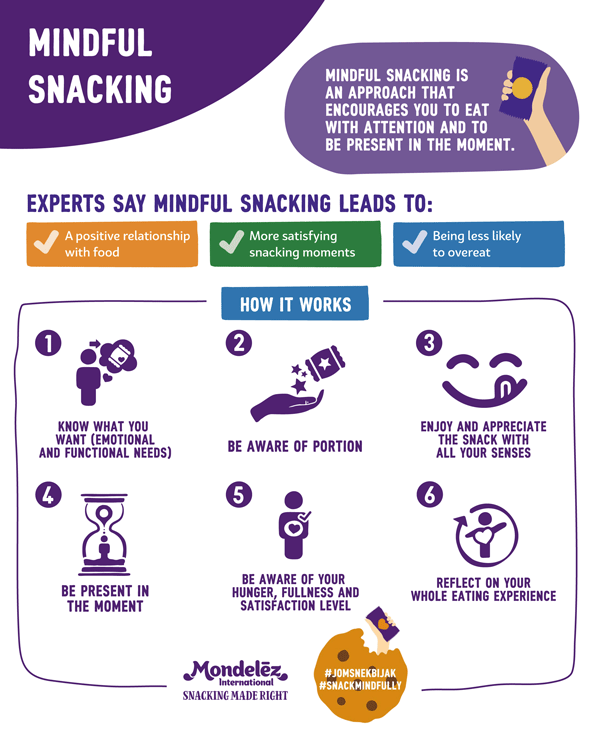 MINDFUL SNACKING

MINDFUL SNACKING IS AN APPROACH THAT ENCOURAGES YOU TO EAT WITH ATTENTION AND TO BE PRESENT IN THE MOMENT.

EXPERTS SAY MINDFUL SNACKING LEADS TO:

A positive relationship with food

More satisfying snacking moments

Being less likely to overeat

HOW IT WORKS

1
KNOW WHAT YOU WANT (EMOTIONAL AND FUNCTIONAL NEEDS)

2
BE AWARE OF PORTION

3
ENJOY AND APPRECIATE THE SNACK WITH ALL YOUR SENSES

4
BE PRESENT IN THE MOMENT

5
BE AWARE OF YOUR HUNGER, FULLNESS AND SATISFACTION LEVEL

6
REFLECT ON YOUR WHOLE EATING EXPERIENCE

Mondelēz International
SNACKING MADE RIGHT

#JOMSNEKBIJAK
#SNACKMINDFULLY